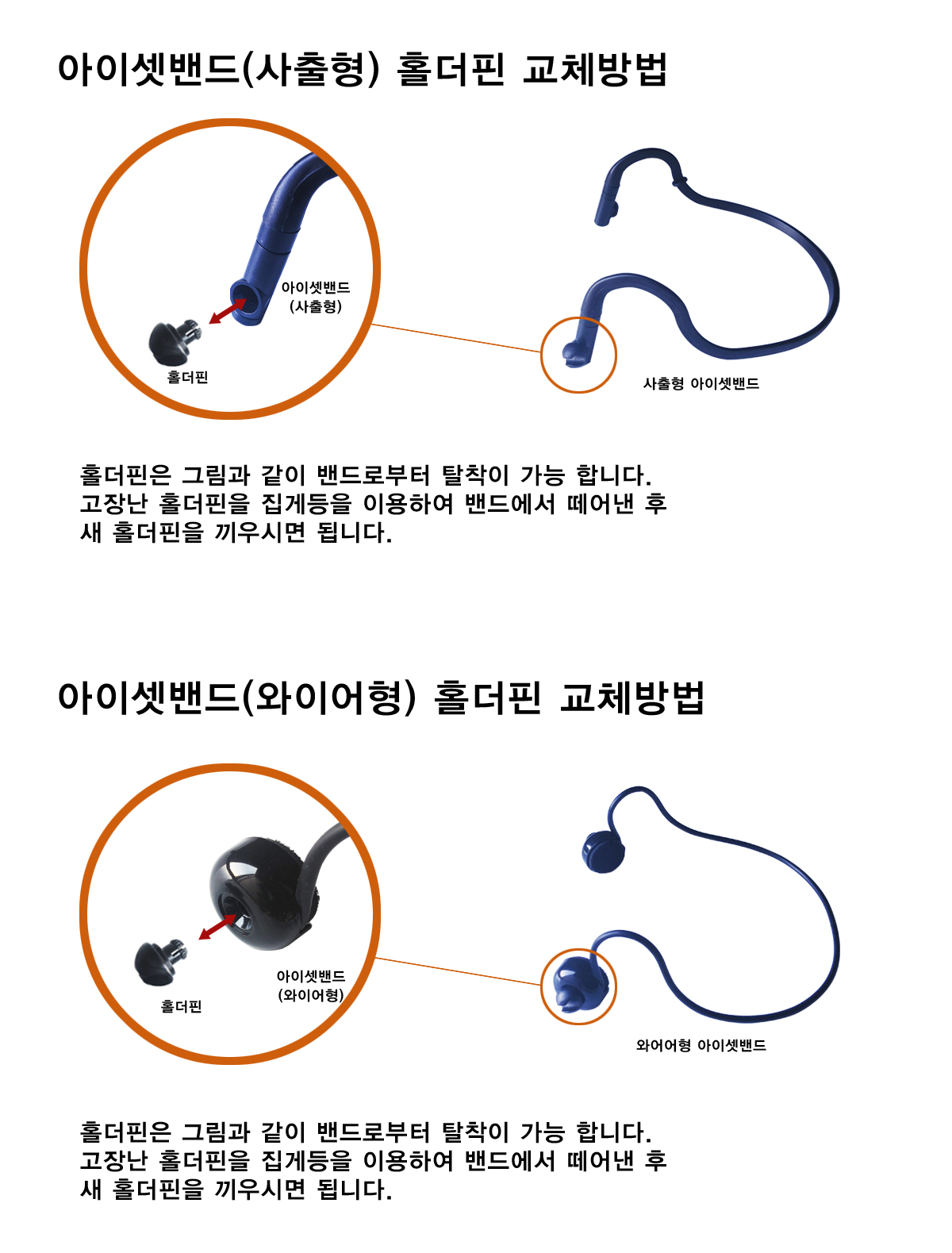 아이셋밴드(사출형) 홀더핀 교체방법

아이셋밴드
(사출형)

홀더핀

사출형 아이셋밴드

홀더핀은 그림과 같이 밴드로부터 탈착이 가능 합니다.
고장난 홀더핀을 집게등을 이용하여 밴드에서 떼어낸 후
새 홀더핀을 끼우시면 됩니다.

아이셋밴드(와이어형) 홀더핀 교체방법

홀더핀

아이셋밴드
(와이어형)

와어어형 아이셋밴드

홀더핀은 그림과 같이 밴드로부터 탈착이 가능 합니다.
고장난 홀더핀을 집게등을 이용하여 밴드에서 떼어낸 후
새 홀더핀을 끼우시면 됩니다.